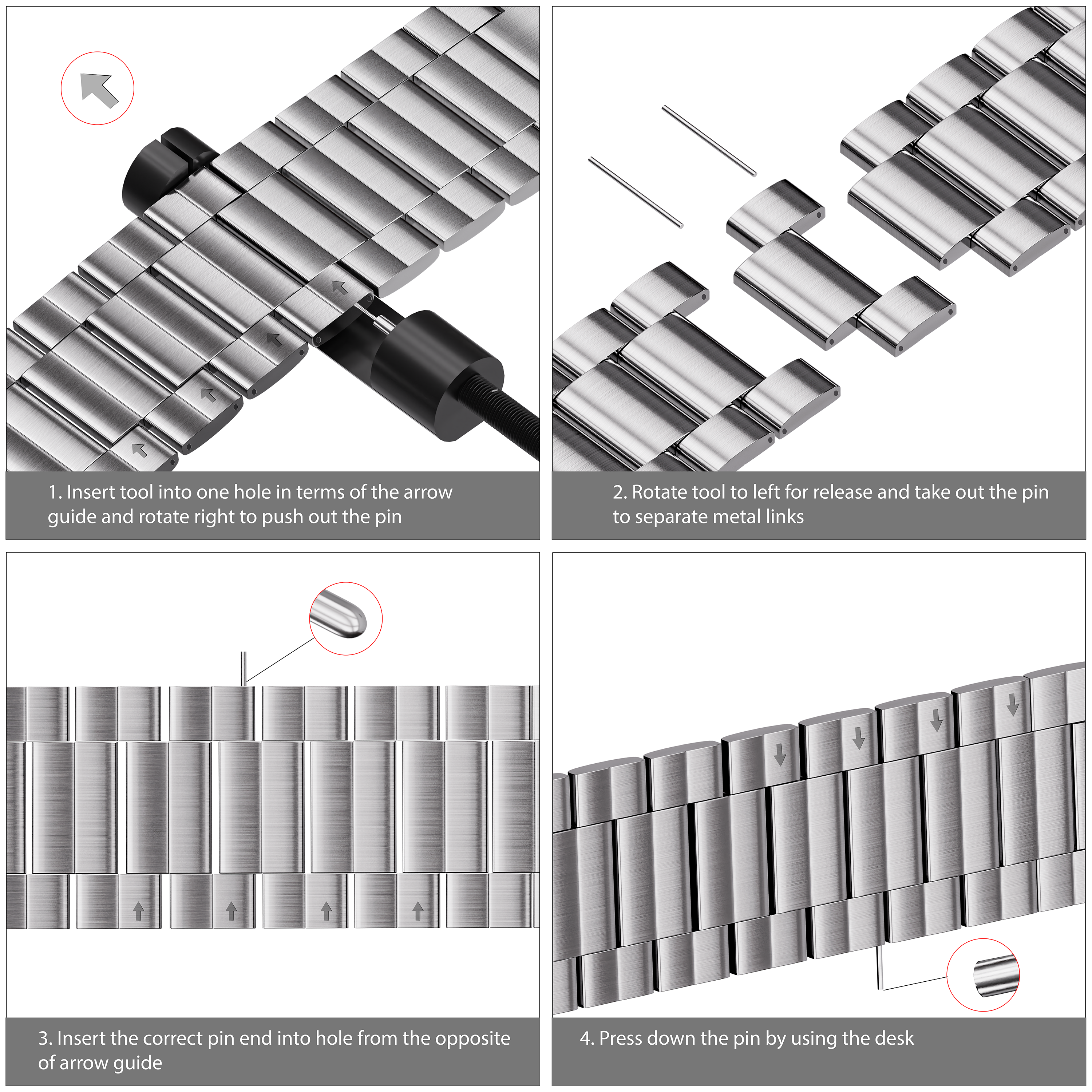 1. Insert tool into one hole in terms of the arrow guide and rotate right to push out the pin

2. Rotate tool to left for release and take out the pin to separate metal links

3. Insert the correct pin end into hole from the opposite of arrow guide

4. Press down the pin by using the desk